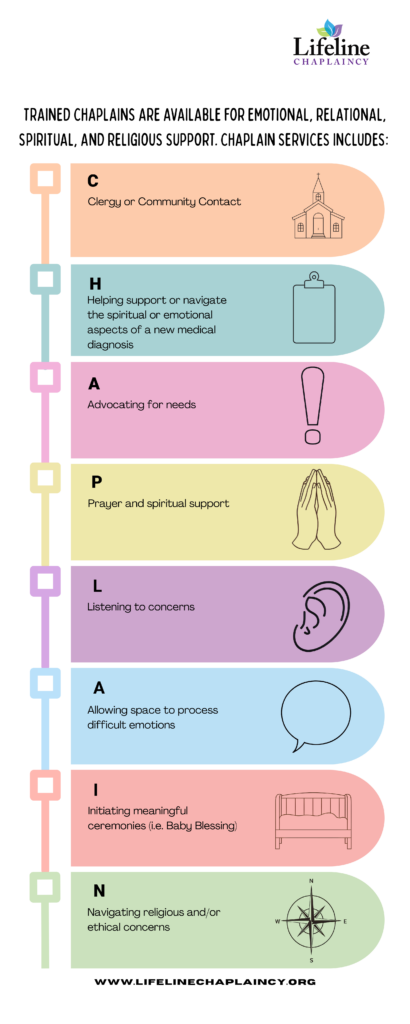 Lifeline
CHAPLAINCY

TRAINED CHAPLAINS ARE AVAILABLE FOR EMOTIONAL, RELATIONAL, SPIRITUAL, AND RELIGIOUS SUPPORT. CHAPLAIN SERVICES INCLUDES:

C
Clergy or Community Contact

H
Helping support or navigate the spiritual or emotional aspects of a new medical diagnosis

A
Advocating for needs

P
Prayer and spiritual support

L
Listening to concerns

A
Allowing space to process difficult emotions

I
Initiating meaningful ceremonies (i.e. Baby Blessing)

N
Navigating religious and/or ethical concerns

N
W
E
S

WWW.LIFELINECHAPLAINCY.ORG